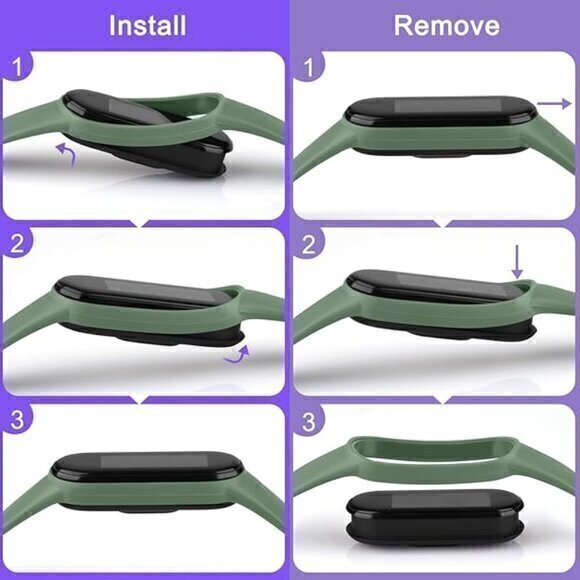 Install

1

2

3

Remove

1

2

3